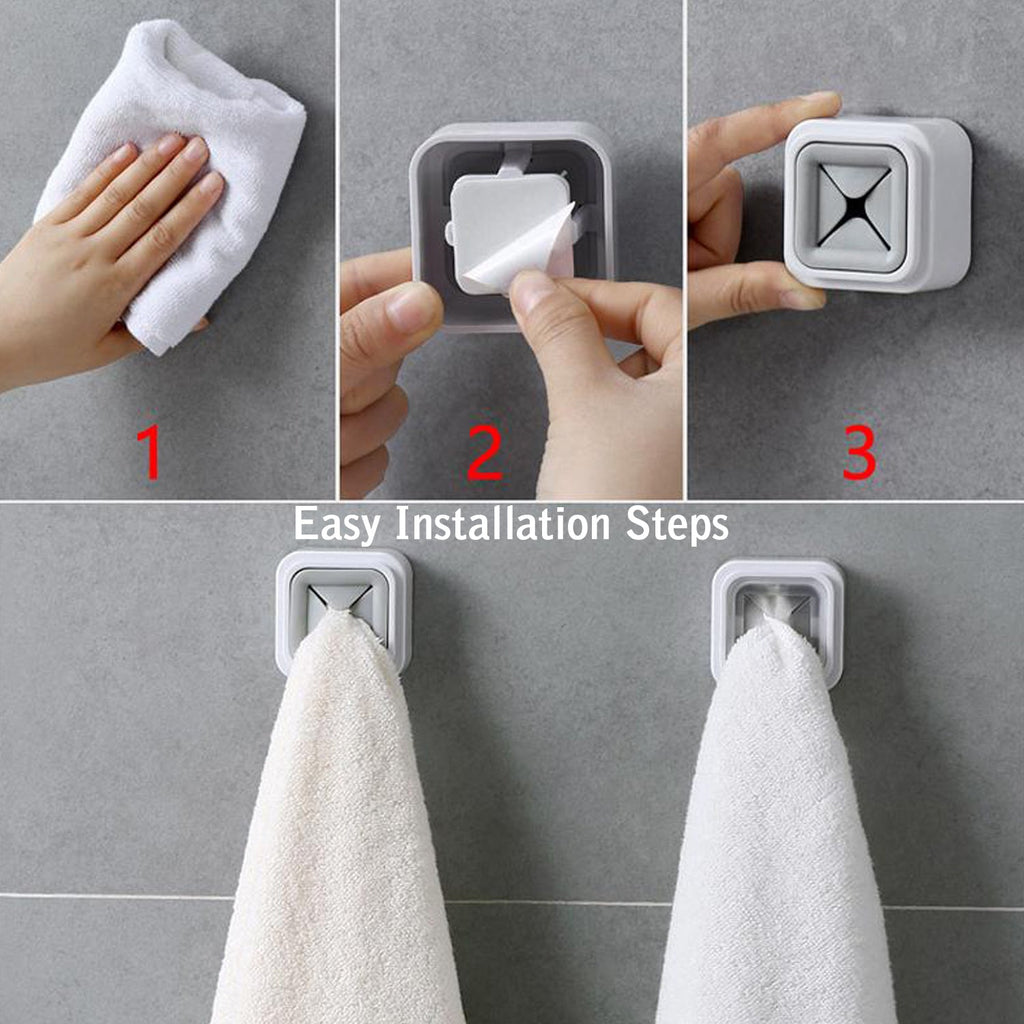 1

2

3

Easy Installation Steps